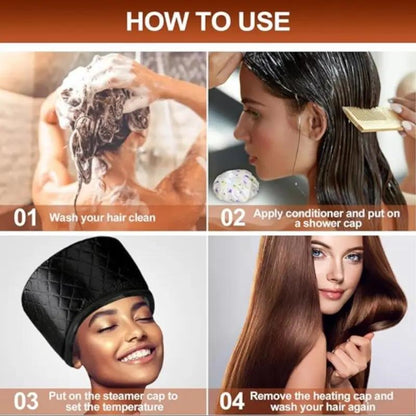 HOW TO USE

01 Wash your hair clean

02 Apply conditioner and put on a shower cap

03 Put on the steamer cap to set the temperature

04 Remove the heating cap and wash your hair again